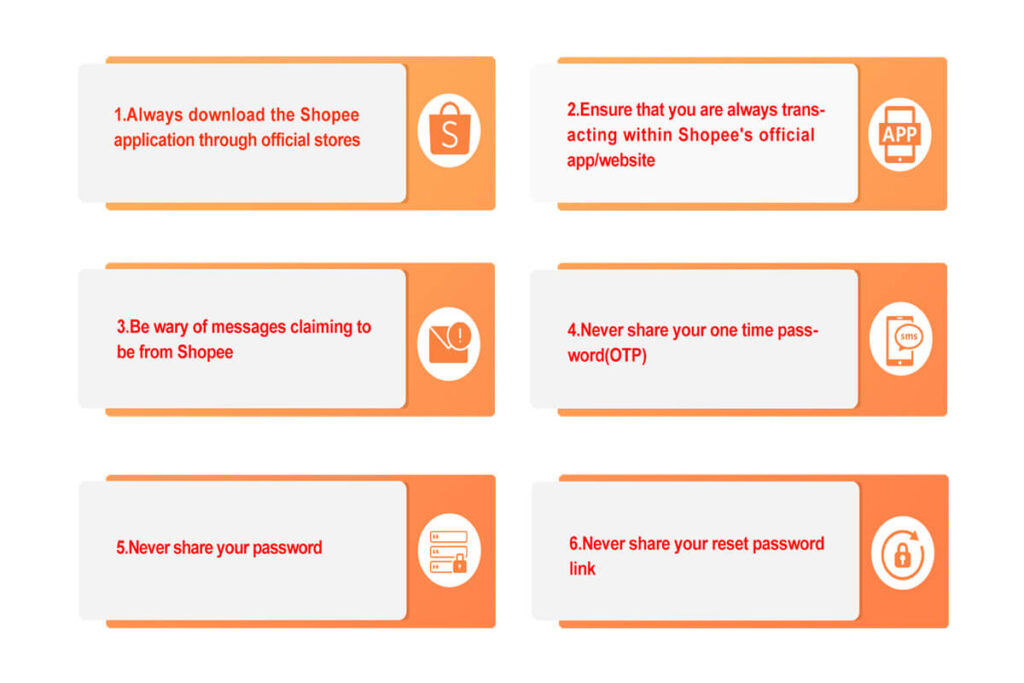 1.Always download the Shopee application through official stores

S

2.Ensure that you are always transacting within Shopee's official app/website

APP

3.Be wary of messages claiming to be from Shopee

4.Never share your one time password(OTP)

sms

5.Never share your password

6.Never share your reset password link